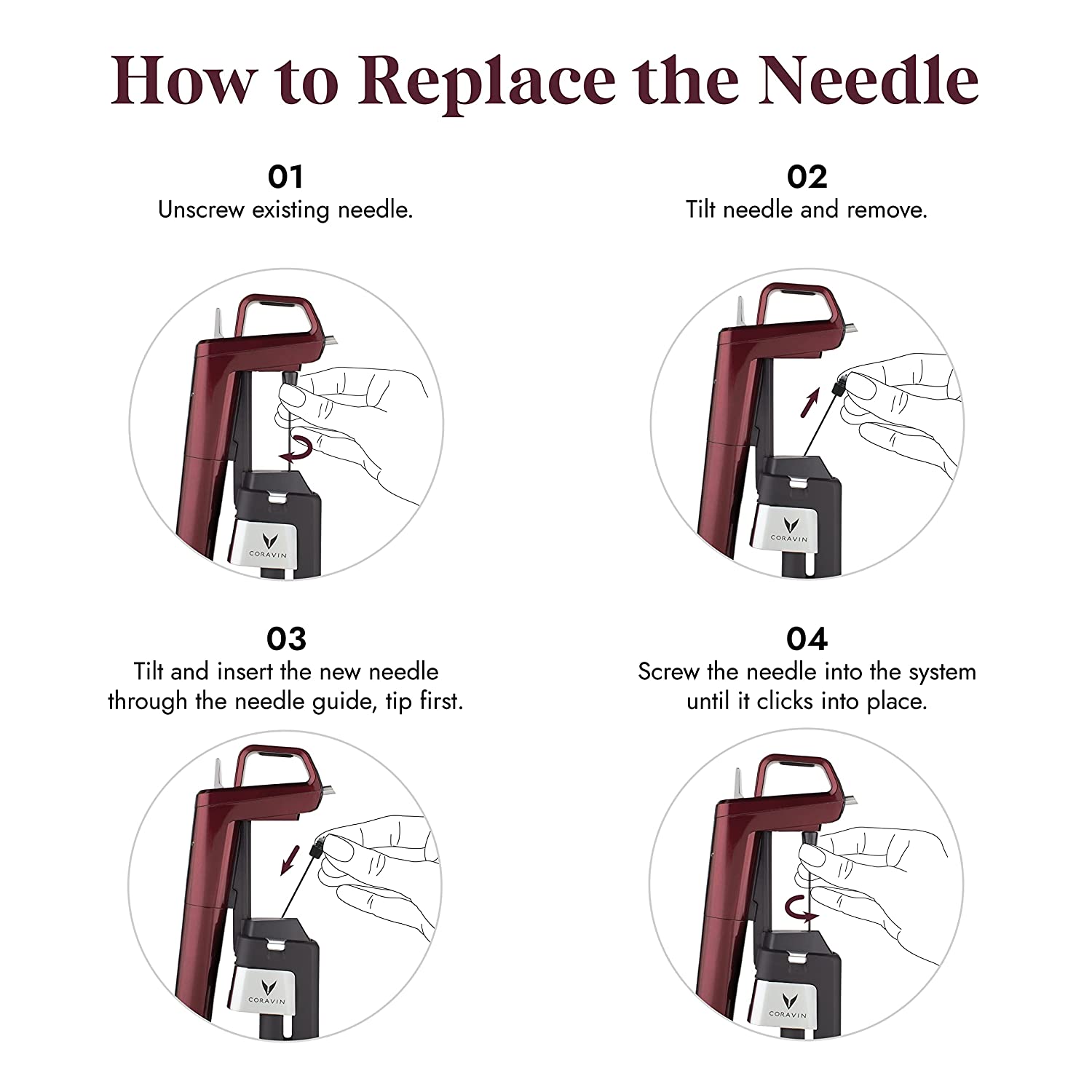 How to Replace the Needle

01
Unscrew existing needle.

CORAVIN

02
Tilt needle and remove.

CORAVIN

03
Tilt and insert the new needle through the needle guide, tip first.

CORAVIN

04
Screw the needle into the system until it clicks into place.

CORAVIN